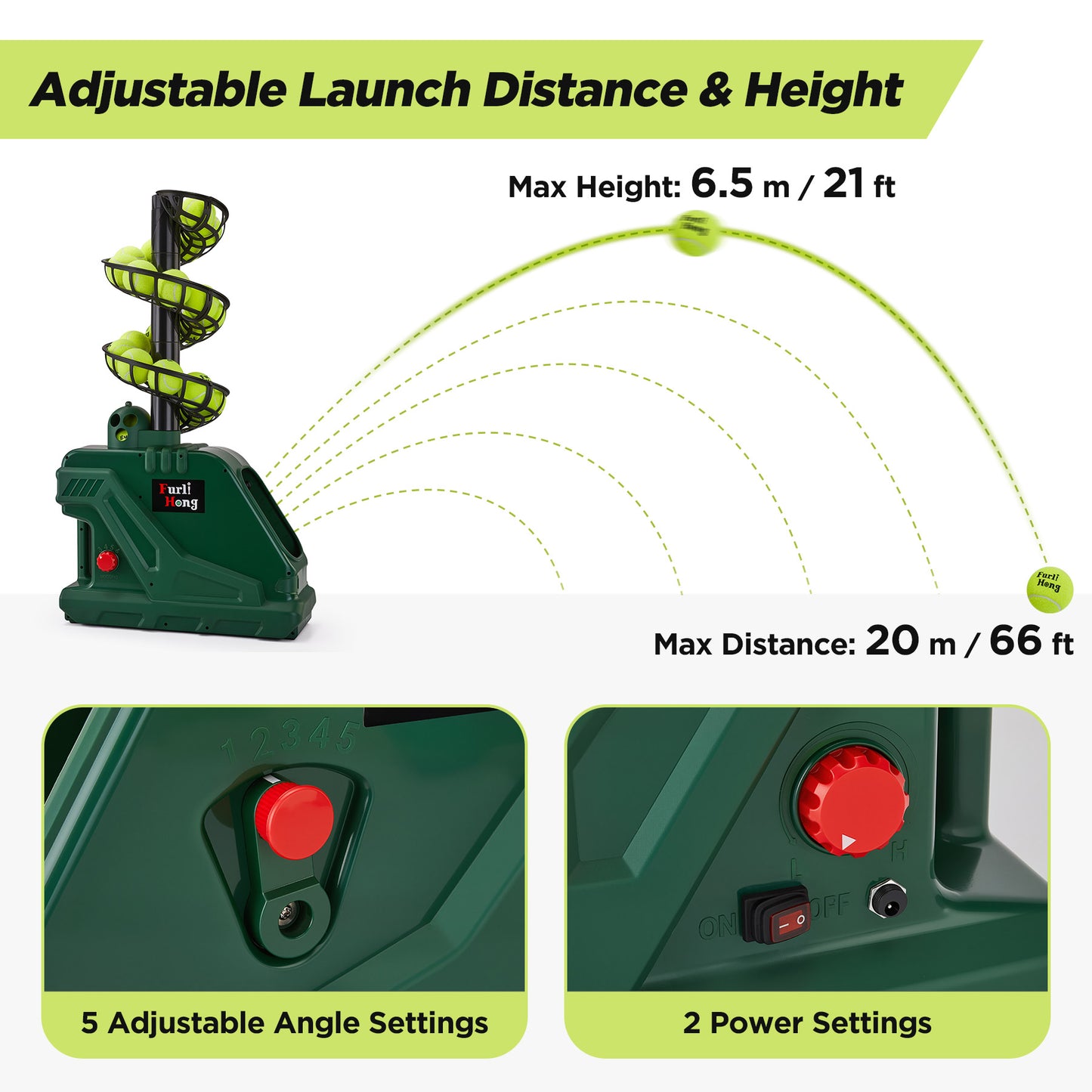 Adjustable Launch Distance & Height

Max Height: 6.5 m / 21 ft

Furli Hong

Furli Hong

Max Distance: 20 m / 66 ft

1 2 3 4 5

5 Adjustable Angle Settings

L H

ON OFF

2 Power Settings