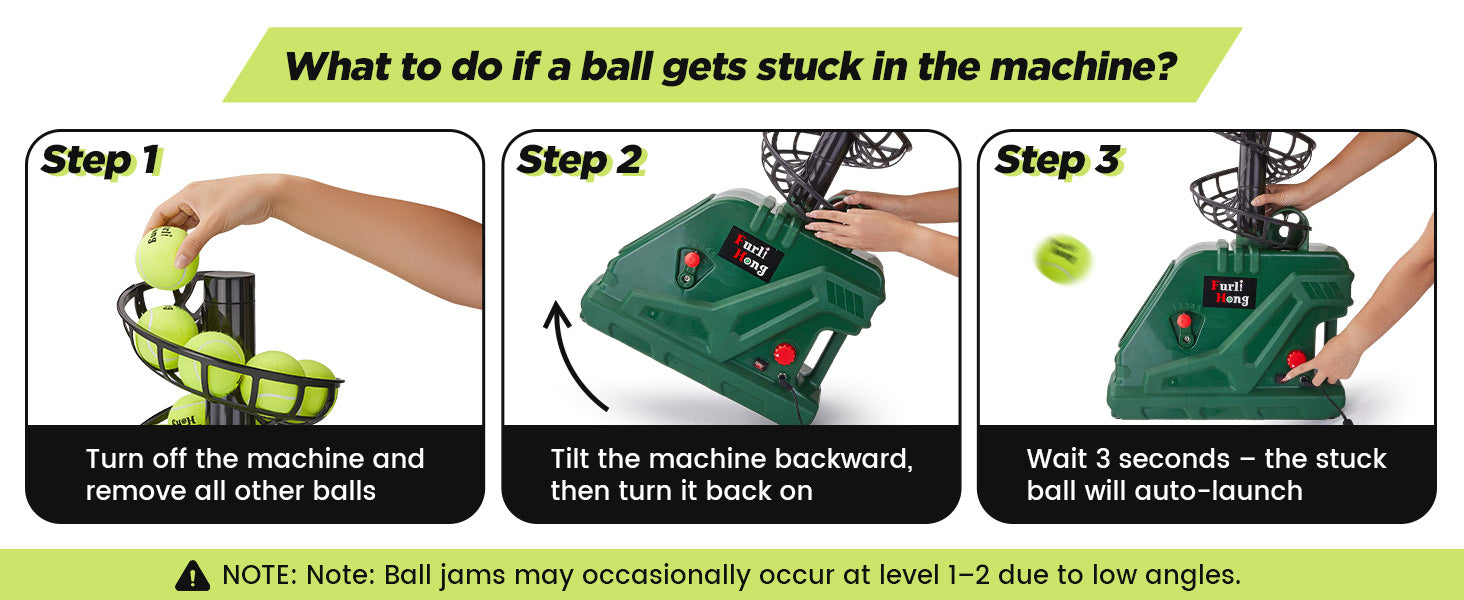 What to do if a ball gets stuck in the machine?

Step 1

Turn off the machine and remove all other balls

Step 2

Furli Hong

Tilt the machine backward, then turn it back on

Step 3

Furli Hong

Wait 3 seconds – the stuck ball will auto-launch

NOTE: Note: Ball jams may occasionally occur at level 1–2 due to low angles.