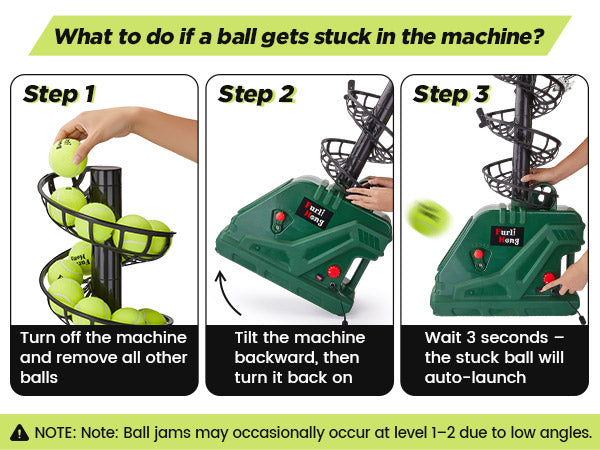 What to do if a ball gets stuck in the machine?

Step 1

Turn off the machine and remove all other balls

Step 2

Furli Hong

Tilt the machine backward, then turn it back on

Step 3

Furli Hong

Wait 3 seconds – the stuck ball will auto-launch

NOTE: Note: Ball jams may occasionally occur at level 1–2 due to low angles.